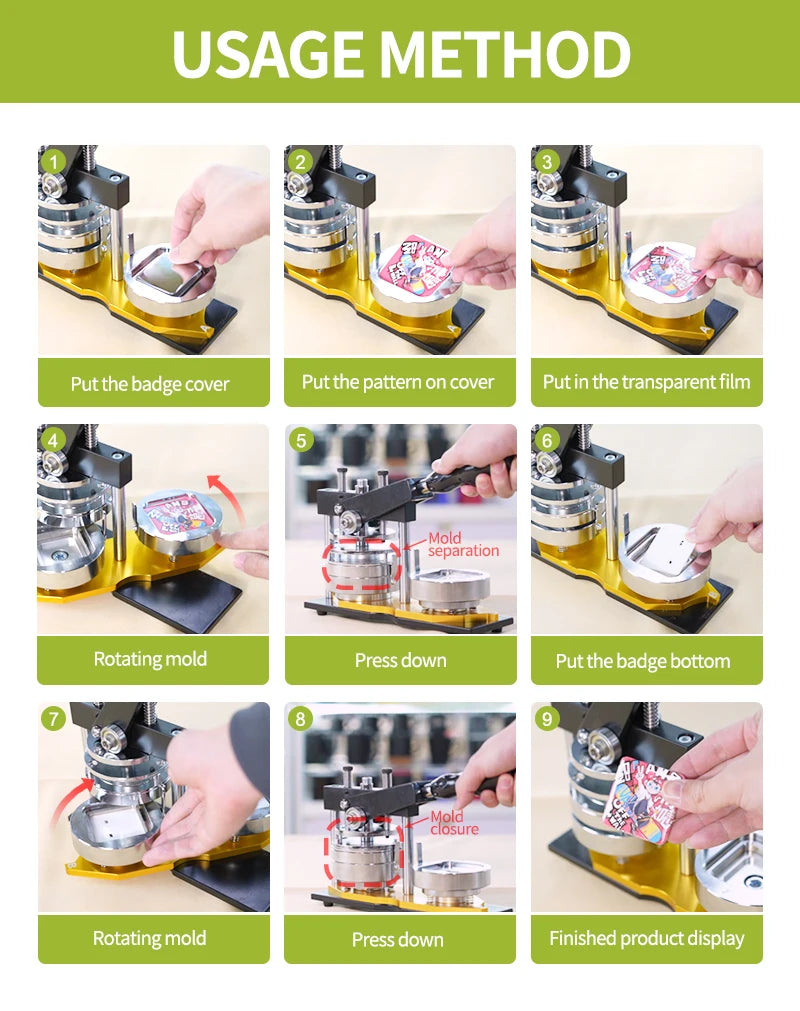 USAGE METHOD

1
Put the badge cover

2
Put the pattern on cover

3
Put in the transparent film

4
Rotating mold

5
Mold separation
Press down

6
Put the badge bottom

7
Rotating mold

8
Mold closure
Press down

9
Finished product display